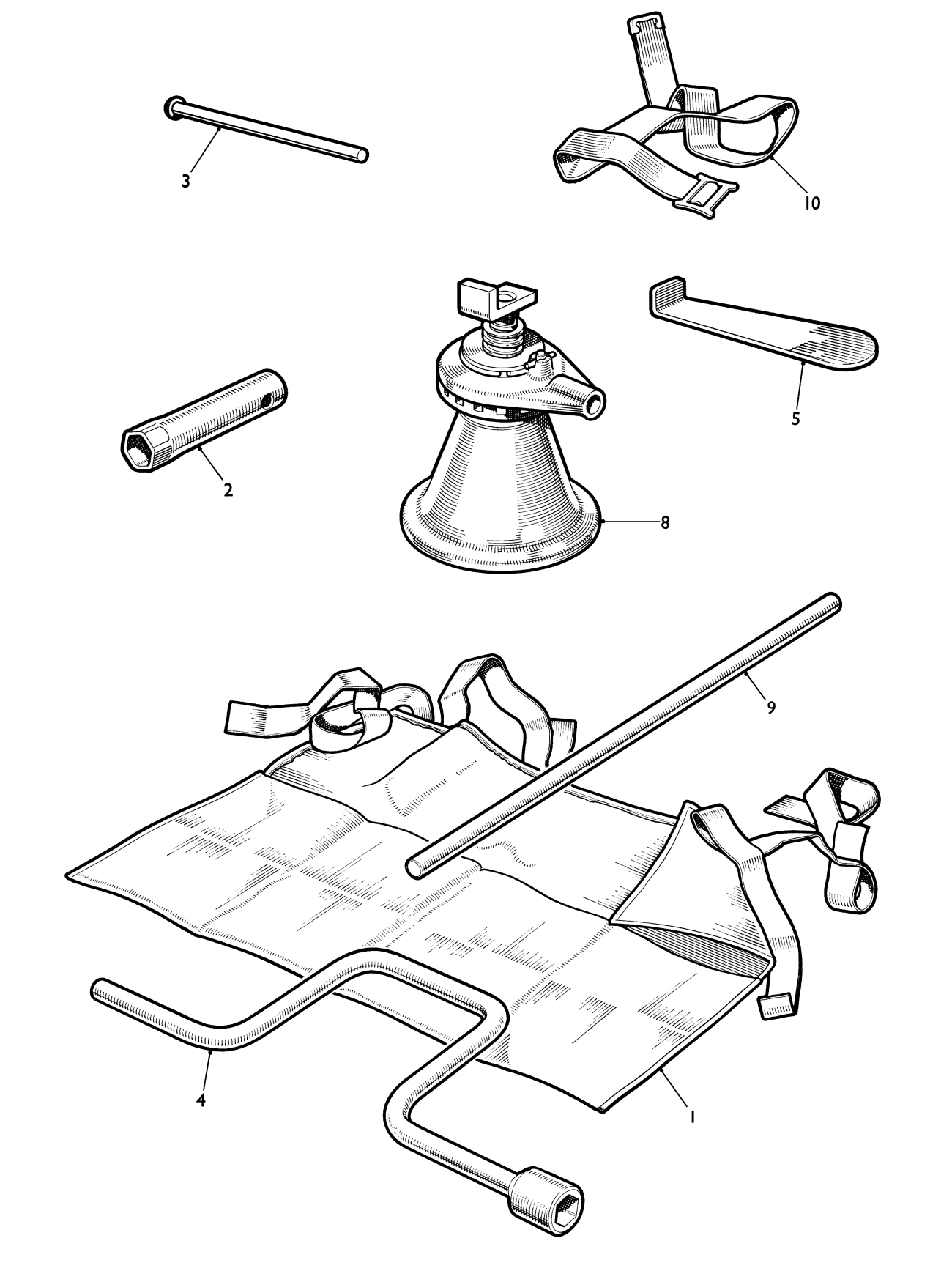 3

10

5

2

8

9

4

1